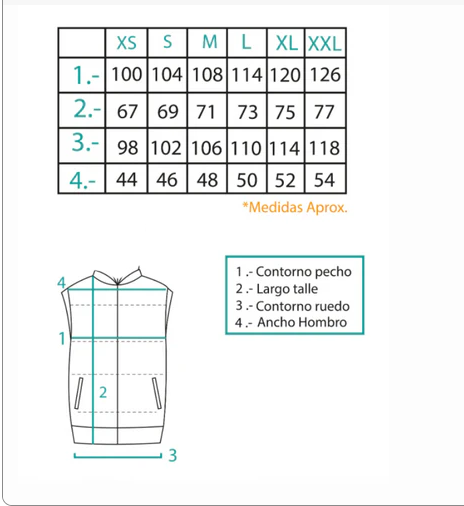 |  | XS | S | M | L | XL | XXL |
|---|---|---|---|---|---|---|
| 1.- | 100 | 104 | 108 | 114 | 120 | 126 |
| 2.- | 67 | 69 | 71 | 73 | 75 | 77 |
| 3.- | 98 | 102 | 106 | 110 | 114 | 118 |
| 4.- | 44 | 46 | 48 | 50 | 52 | 54 |

*Medidas Aprox.

4

1

2

3

1 .- Contorno pecho
2 .- Largo talle
3 .- Contorno ruedo
4 .- Ancho Hombro